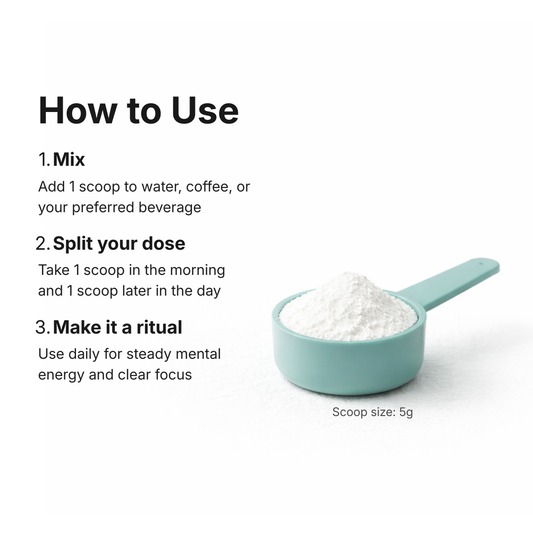 How to Use

1. Mix

Add 1 scoop to water, coffee, or your preferred beverage

2. Split your dose

Take 1 scoop in the morning and 1 scoop later in the day

3. Make it a ritual

Use daily for steady mental energy and clear focus

Scoop size: 5g